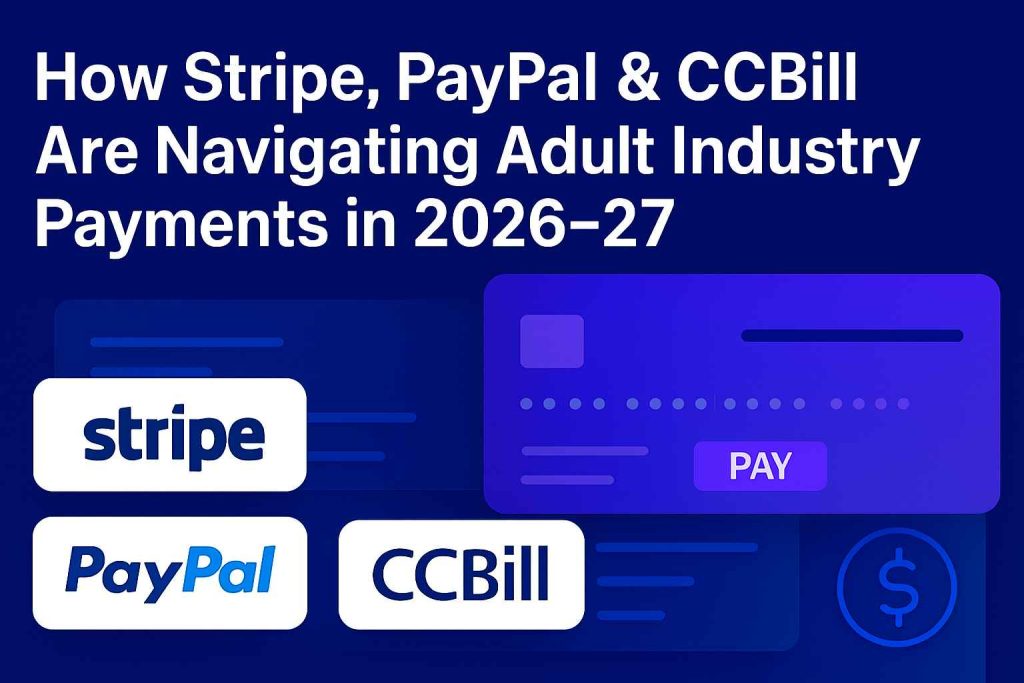 How Stripe, PayPal & CCBill Are Navigating Adult Industry Payments in 2026–27

stripe

PAY

PayPal

CCBill

$